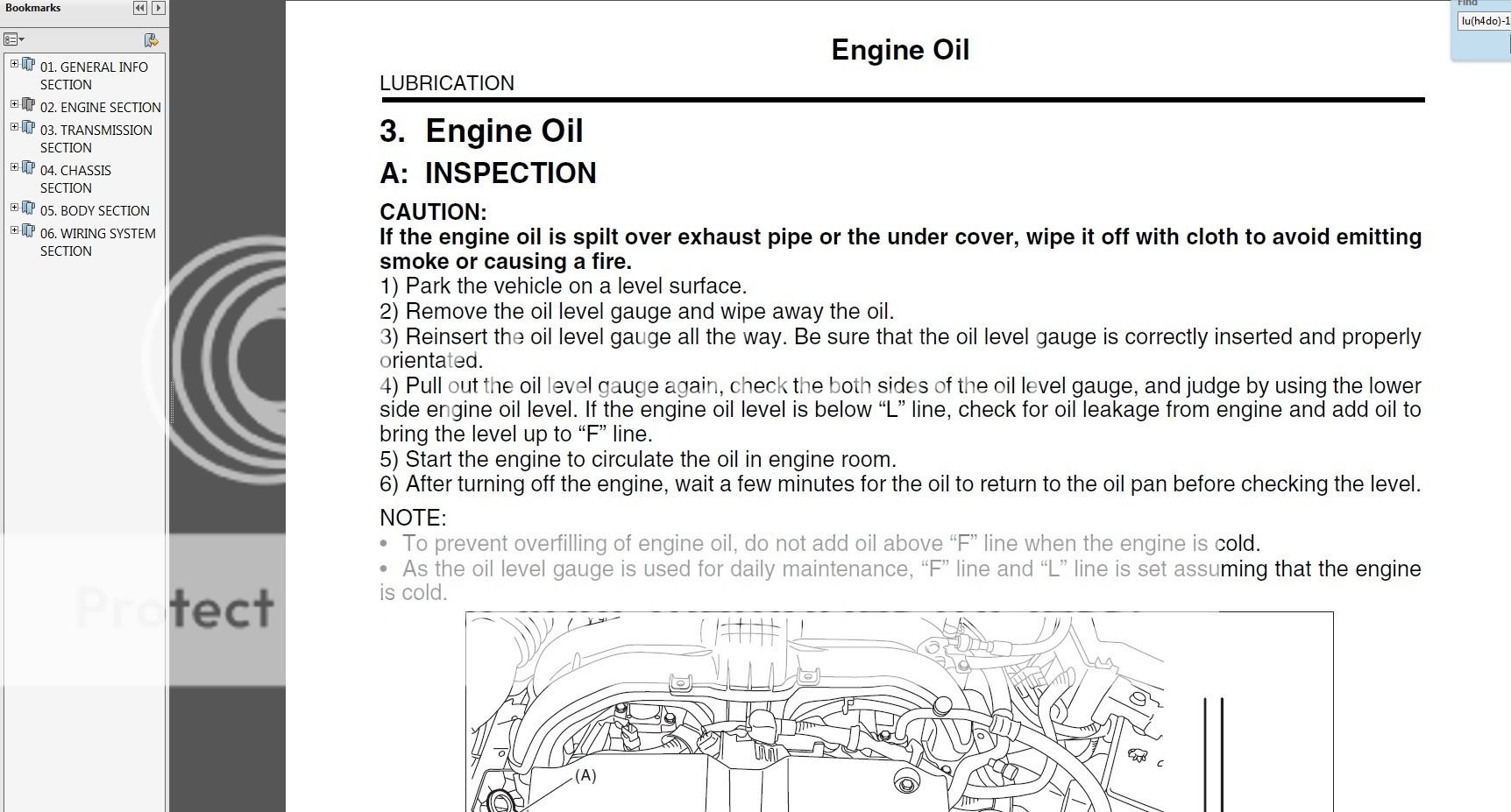 Bookmarks

01. GENERAL INFO SECTION
02. ENGINE SECTION
03. TRANSMISSION SECTION
04. CHASSIS SECTION
05. BODY SECTION
06. WIRING SYSTEM SECTION

Protect

Find
lu(h4do)-1

Engine Oil

LUBRICATION

3. Engine Oil

A: INSPECTION

CAUTION:
If the engine oil is spilt over exhaust pipe or the under cover, wipe it off with cloth to avoid emitting smoke or causing a fire.

1) Park the vehicle on a level surface.
2) Remove the oil level gauge and wipe away the oil.
3) Reinsert the oil level gauge all the way. Be sure that the oil level gauge is correctly inserted and properly orientated.
4) Pull out the oil level gauge again, check the both sides of the oil level gauge, and judge by using the lower side engine oil level. If the engine oil level is below “L” line, check for oil leakage from engine and add oil to bring the level up to “F” line.
5) Start the engine to circulate the oil in engine room.
6) After turning off the engine, wait a few minutes for the oil to return to the oil pan before checking the level.

NOTE:
• To prevent overfilling of engine oil, do not add oil above “F” line when the engine is cold.
• As the oil level gauge is used for daily maintenance, “F” line and “L” line is set assuming that the engine is cold.

(A)